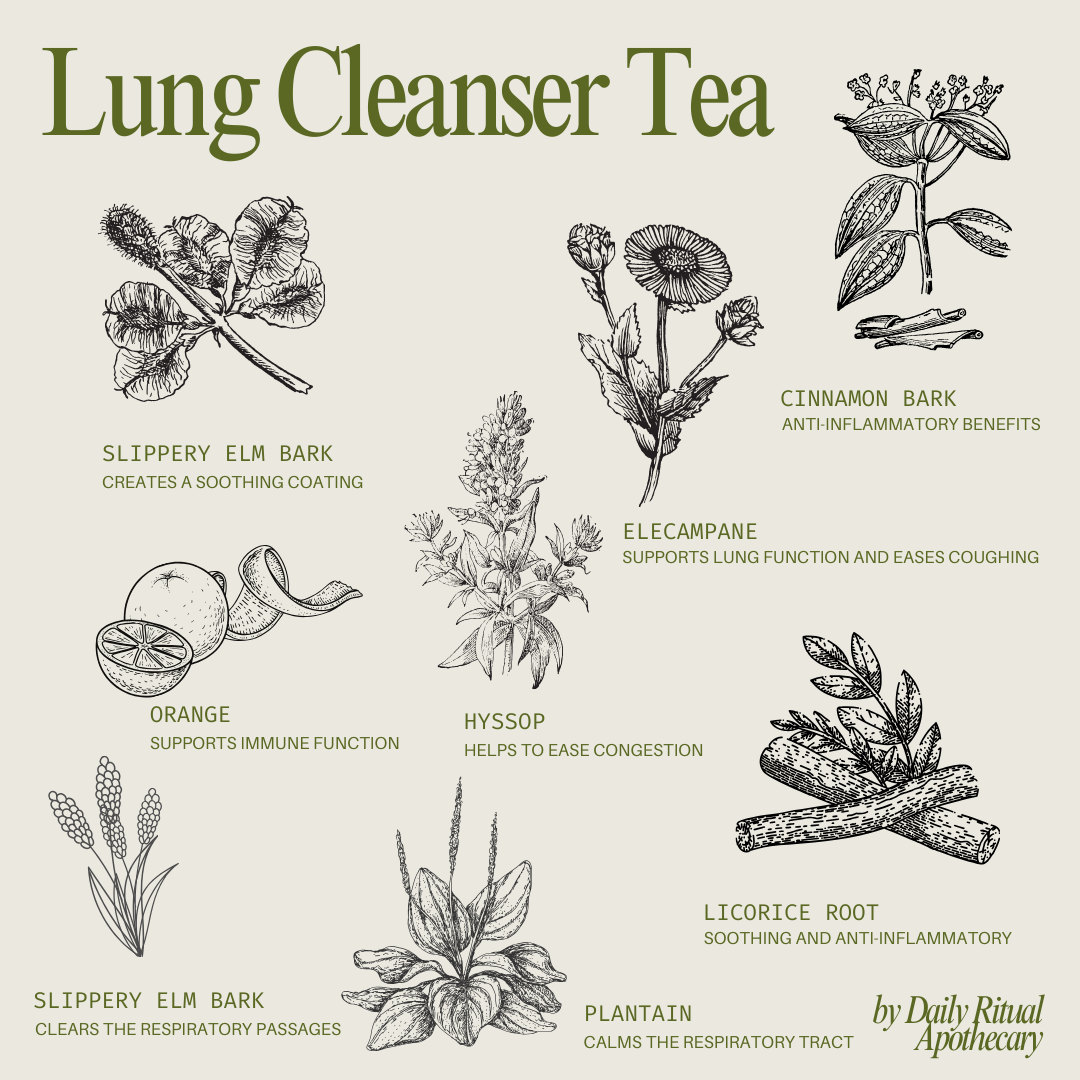 Lung Cleanser Tea

SLIPPERY ELM BARK
CREATES A SOOTHING COATING

CINNAMON BARK
ANTI-INFLAMMATORY BENEFITS

ELECAMPANE
SUPPORTS LUNG FUNCTION AND EASES COUGHING

ORANGE
SUPPORTS IMMUNE FUNCTION

HYSSOP
HELPS TO EASE CONGESTION

LICORICE ROOT
SOOTHING AND ANTI-INFLAMMATORY

SLIPPERY ELM BARK
CLEARS THE RESPIRATORY PASSAGES

PLANTAIN
CALMS THE RESPIRATORY TRACT

by Daily Ritual Apothecary