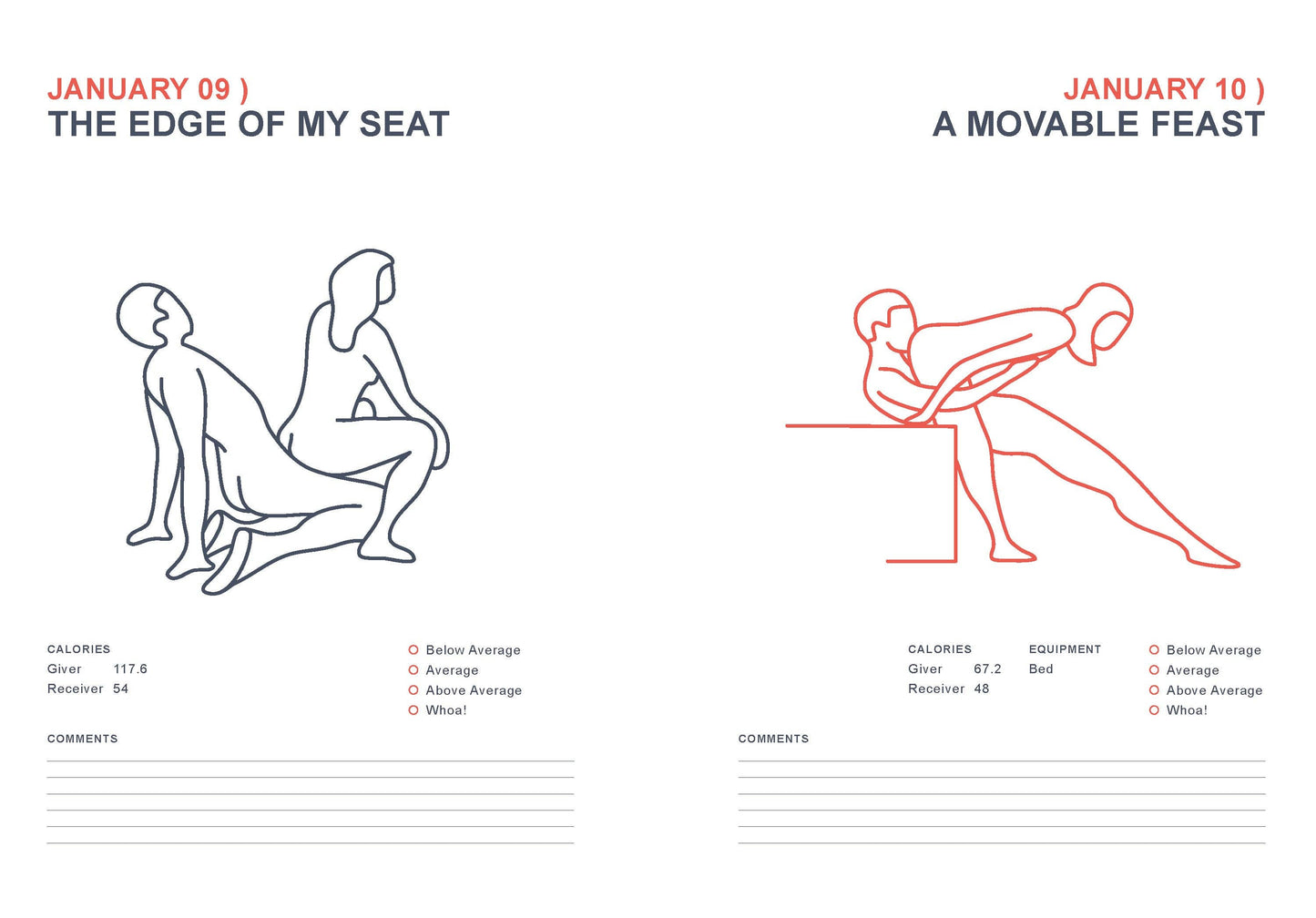 JANUARY 09 )
THE EDGE OF MY SEAT

CALORIES
Giver 117.6
Receiver 54

Below Average
Average
Above Average
Whoa!

COMMENTS

JANUARY 10 )
A MOVABLE FEAST

CALORIES
Giver 67.2
Receiver 48

EQUIPMENT
Bed

Below Average
Average
Above Average
Whoa!

COMMENTS